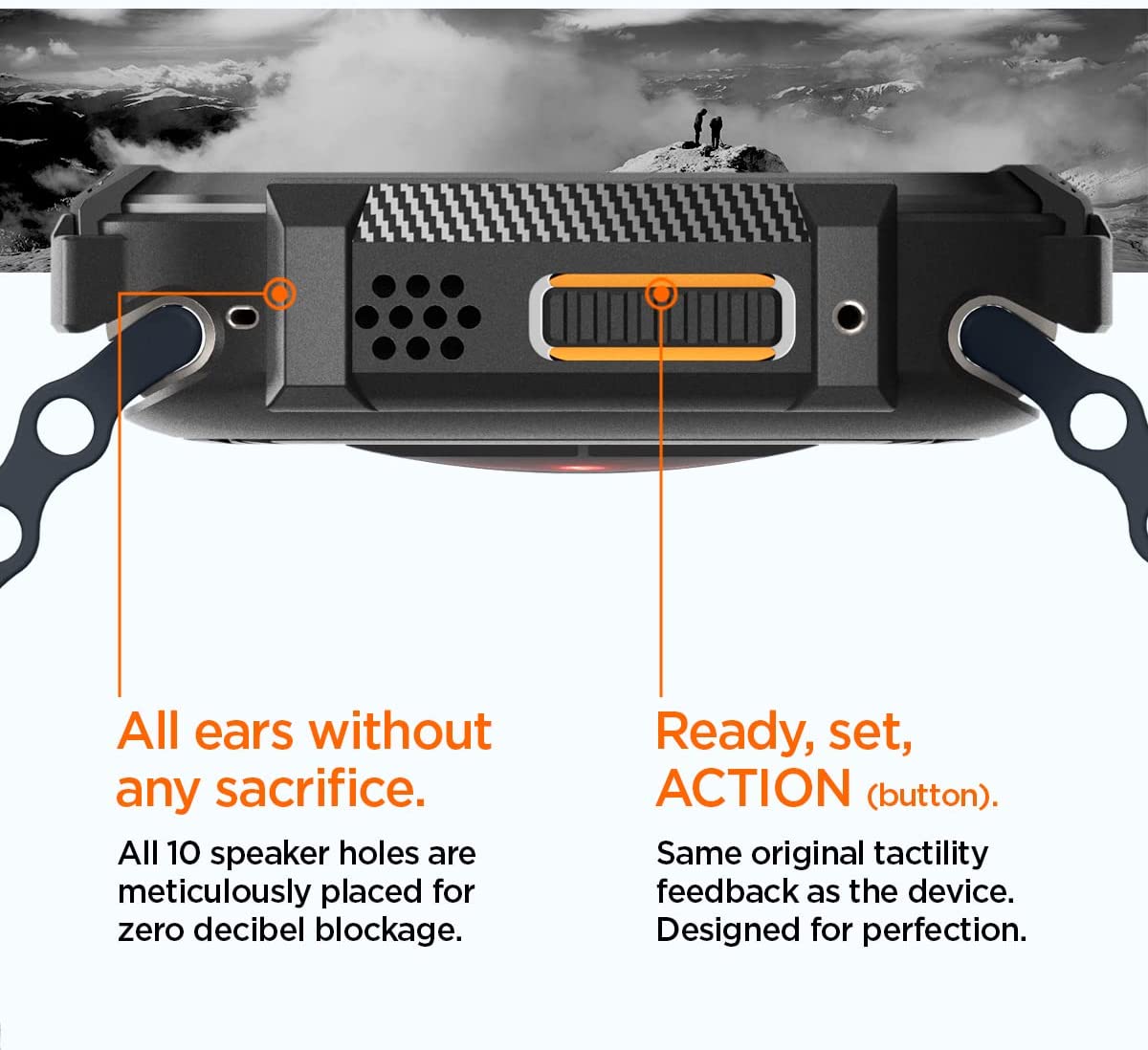 All ears without any sacrifice.

All 10 speaker holes are meticulously placed for zero decibel blockage.

Ready, set, ACTION (button).

Same original tactility feedback as the device. Designed for perfection.